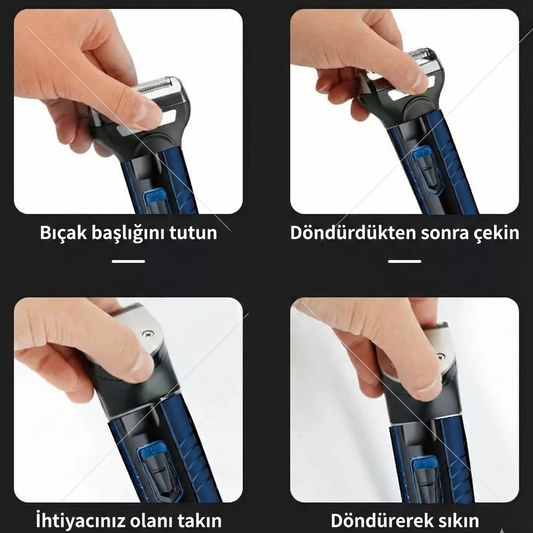 Bıçak başlığını tutun

Döndürdükten sonra çekin

İhtiyacınız olanı takın

Döndürerek sıkın