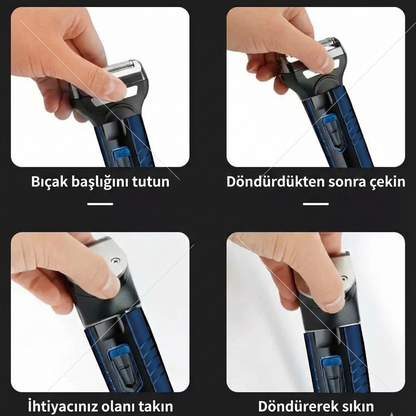 Bıçak başlığını tutun

Döndürdükten sonra çekin

İhtiyacınız olanı takın

Döndürerek sıkın