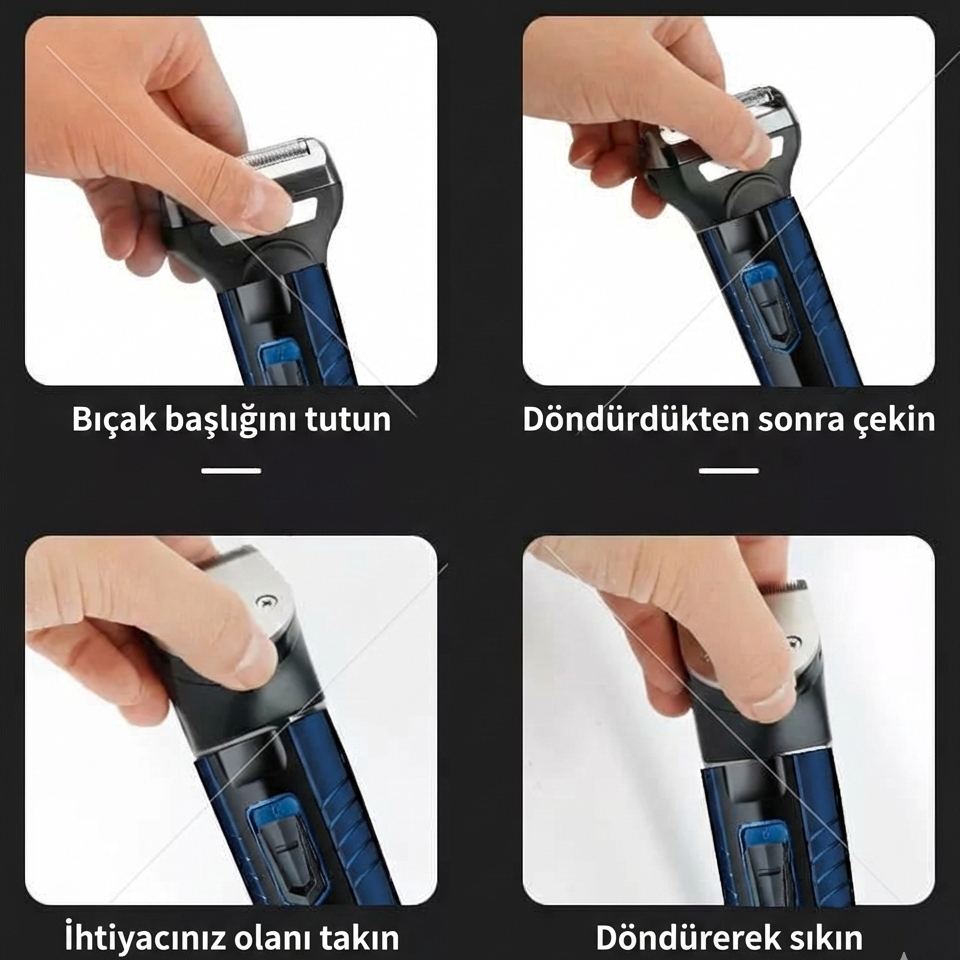 Bıçak başlığını tutun

Döndürdükten sonra çekin

İhtiyacınız olanı takın

Döndürerek sıkın